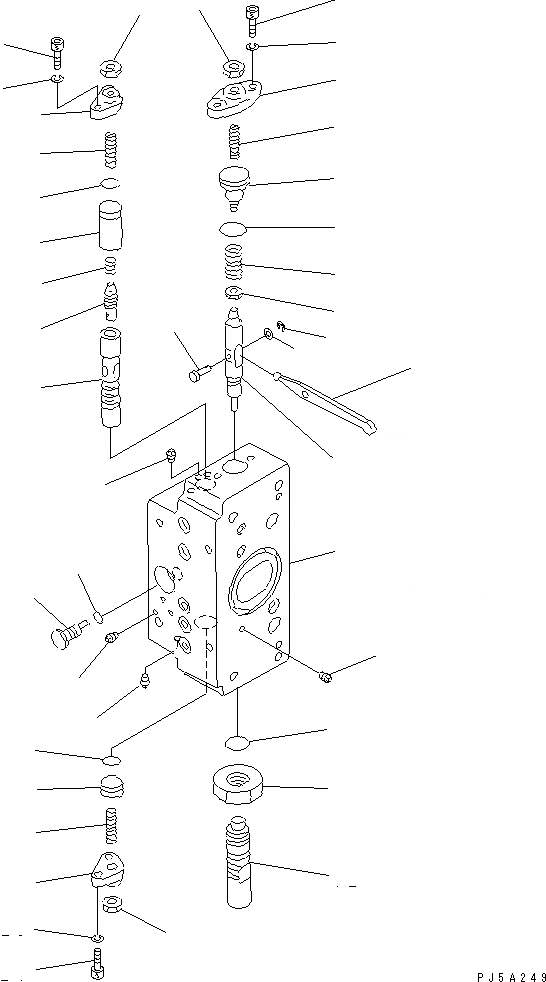 PJ5A249