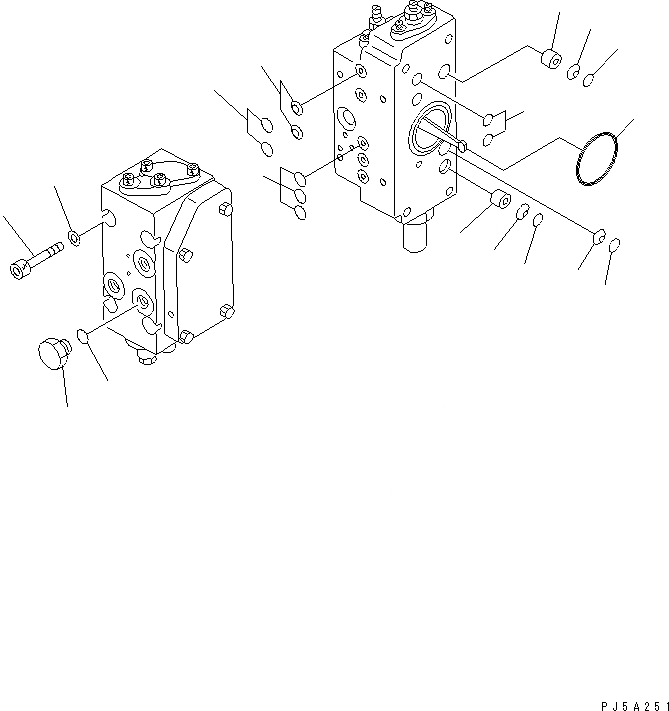 PJ5A251