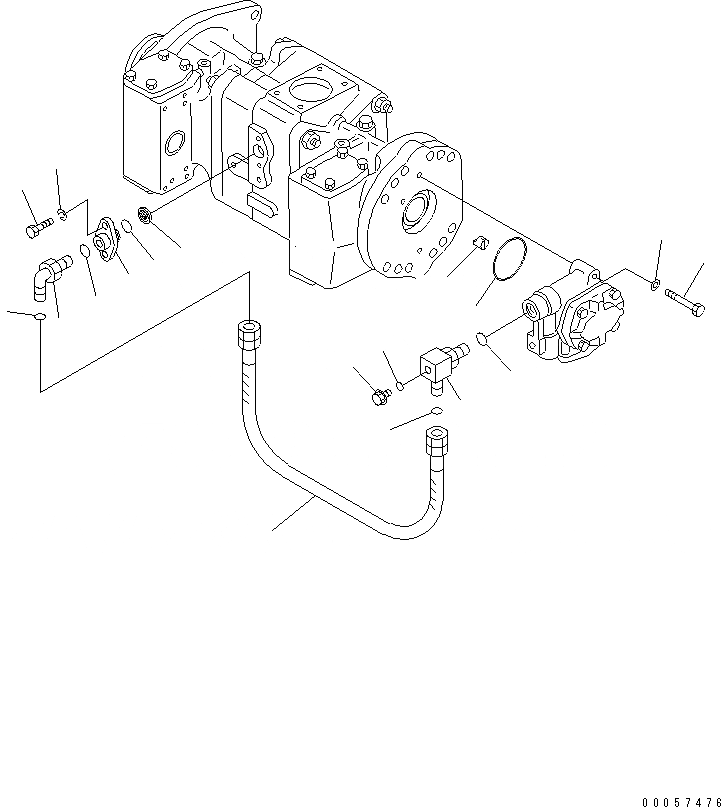 00057476