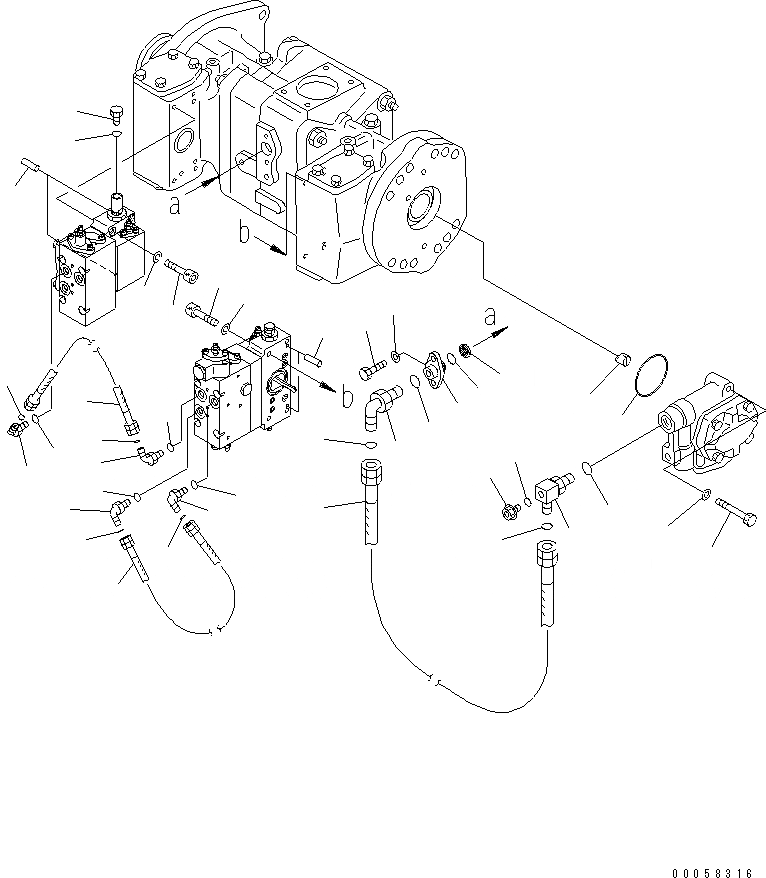 a
b
a
b
00058316