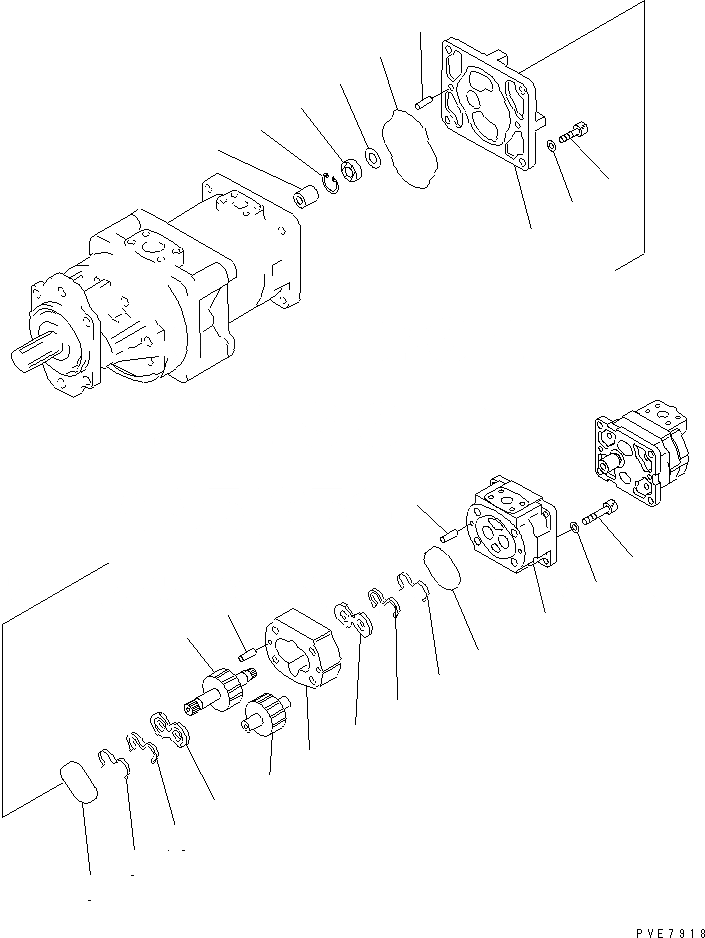 PVE7918