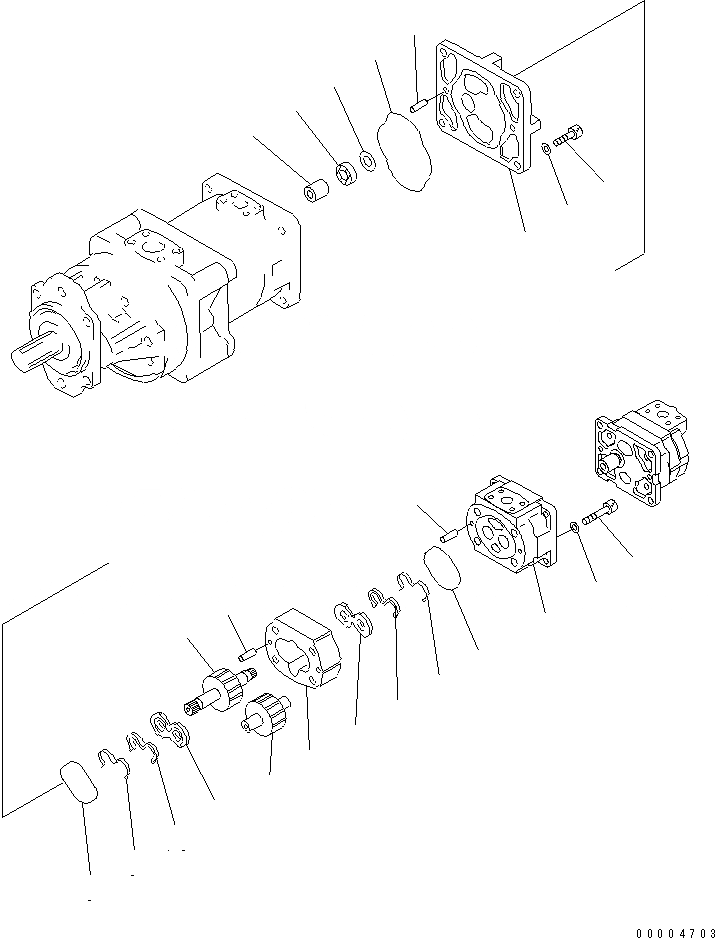 00004703