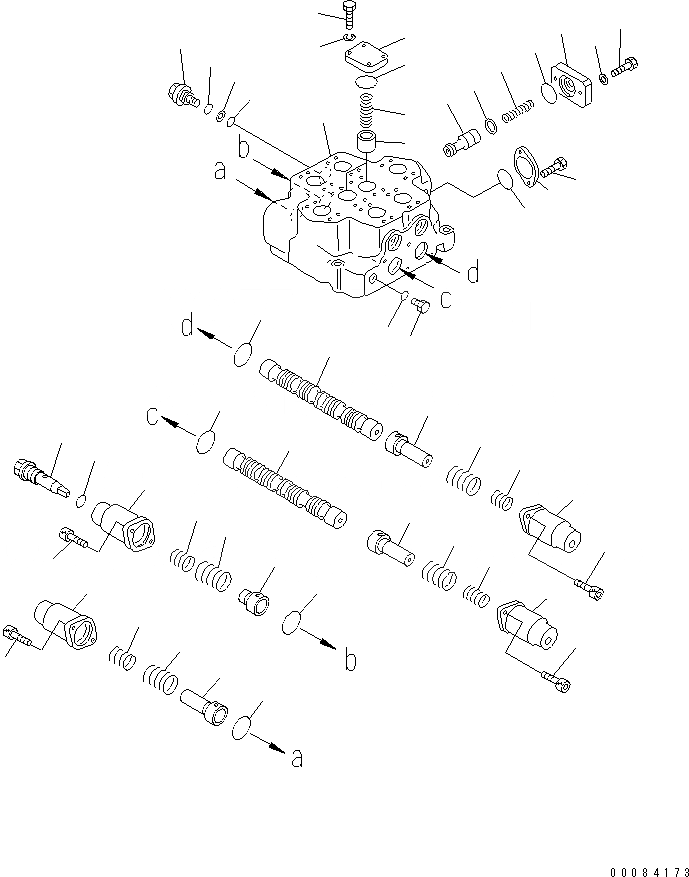 b
a
d
c
d
c
b
a
00084173