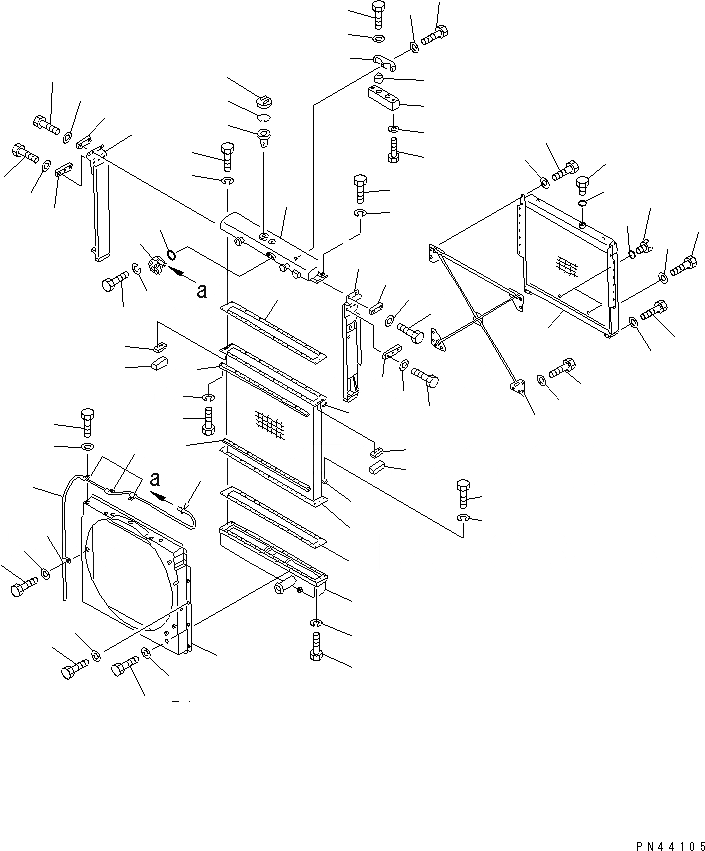 a

a

PN44105