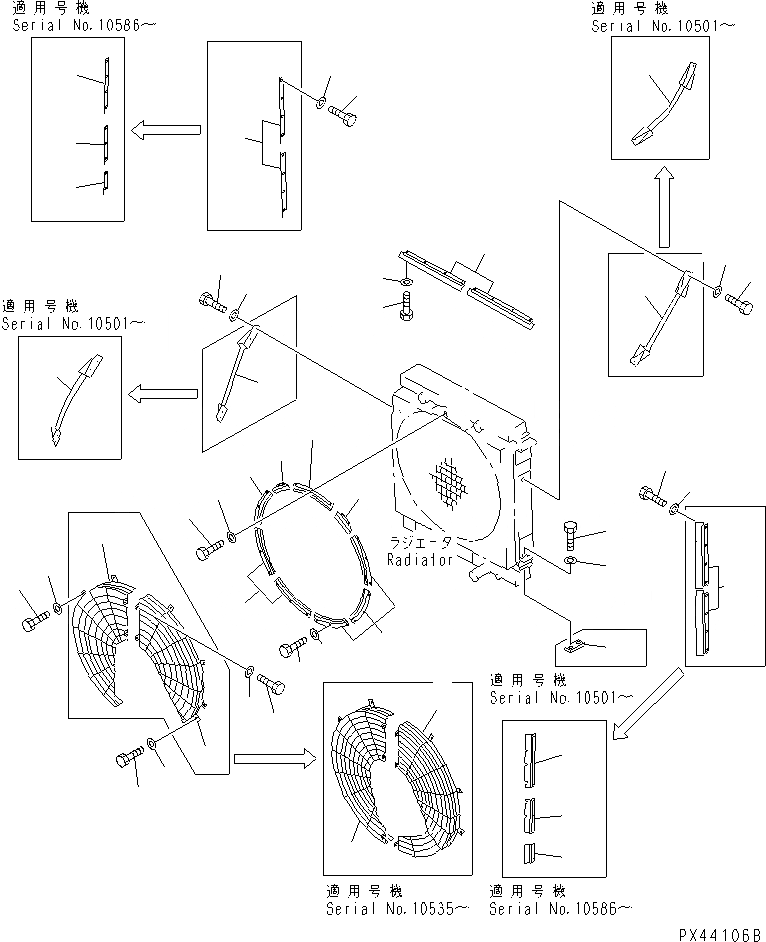 適用号機
Serial No.10586~

適用号機
Serial No.10501~

適用号機
Serial No.10501~

ラジエータ
Radiator

適用号機
Serial No.10501~

適用号機
Serial No.10535~

適用号機
Serial No.10586~

PX44106B