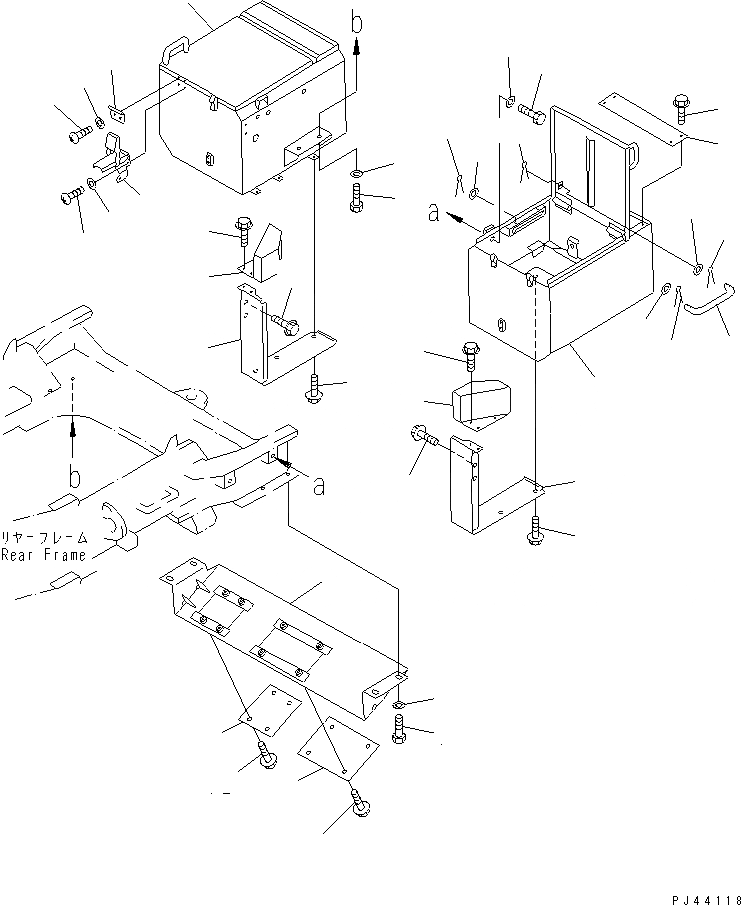 b
a
b
a
リヤーフレーム
Rear Frame
PJ44118