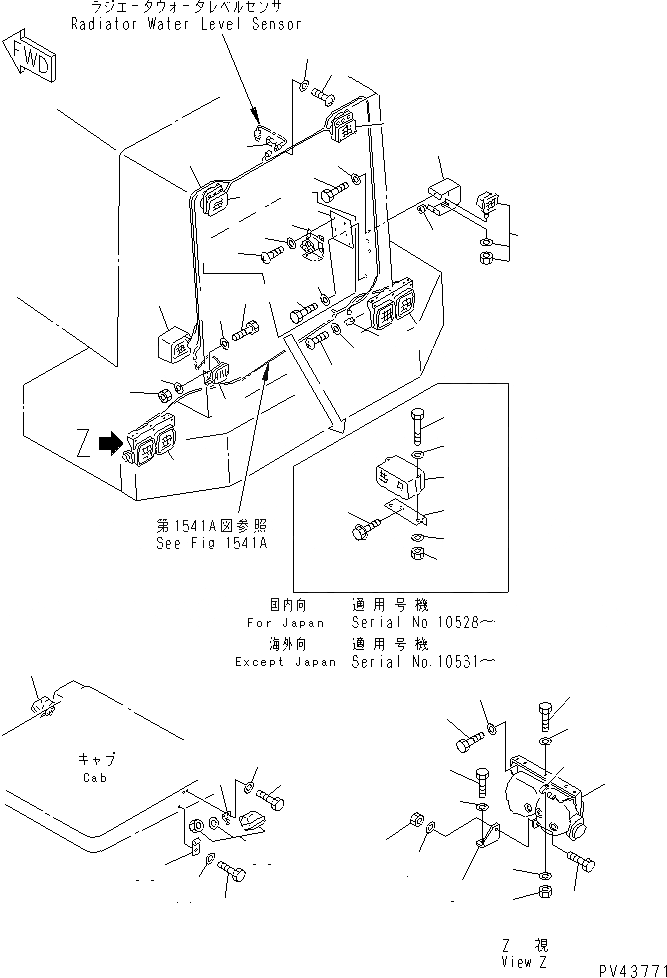 ラジエータウォータレベルセンサ
Radiator Water Level Sensor

FWD

Z

第1541A図参照
See Fig 1541A

国内向　　適用号機
For Japan　　Serial No 10528～
海外向　　適用号機
Except Japan　　Serial No.10531～

キャブ
Cab

Z　視
View Z

PV43771