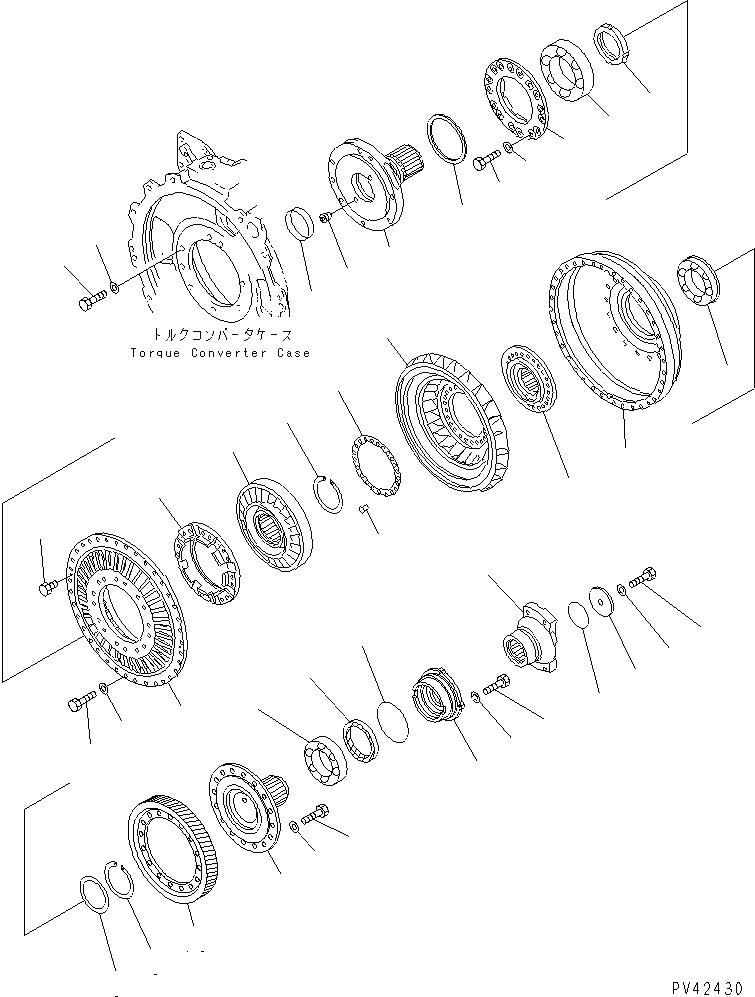 トルクコンバータケース
Torque Converter Case

PV42430