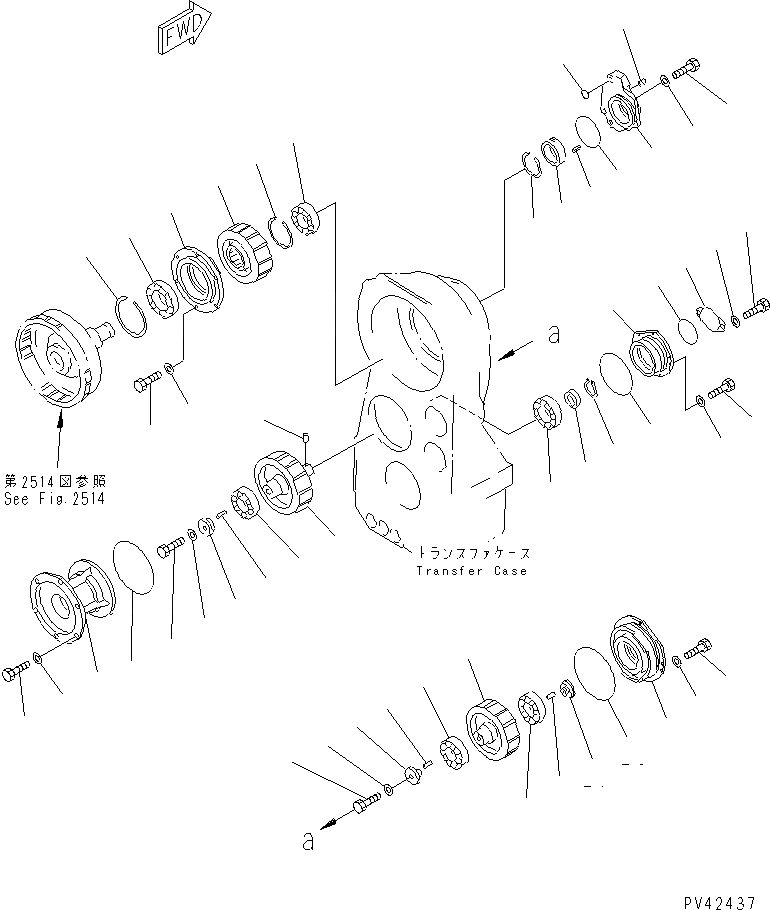 FWD

a

第2514図参照
See Fig.2514

トランスファケース
Transfer Case

a

PV42437