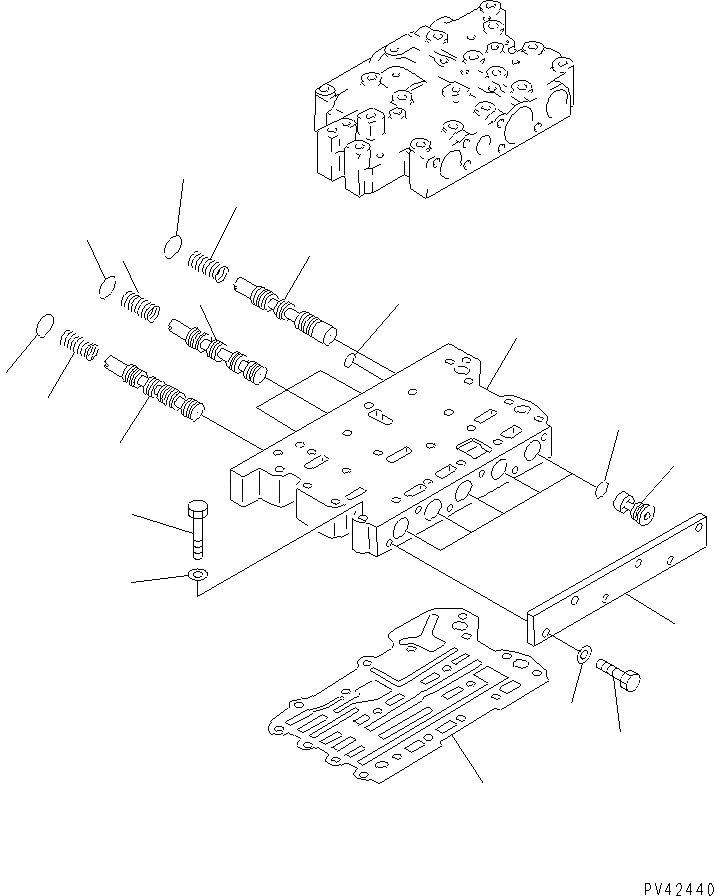 PV42440