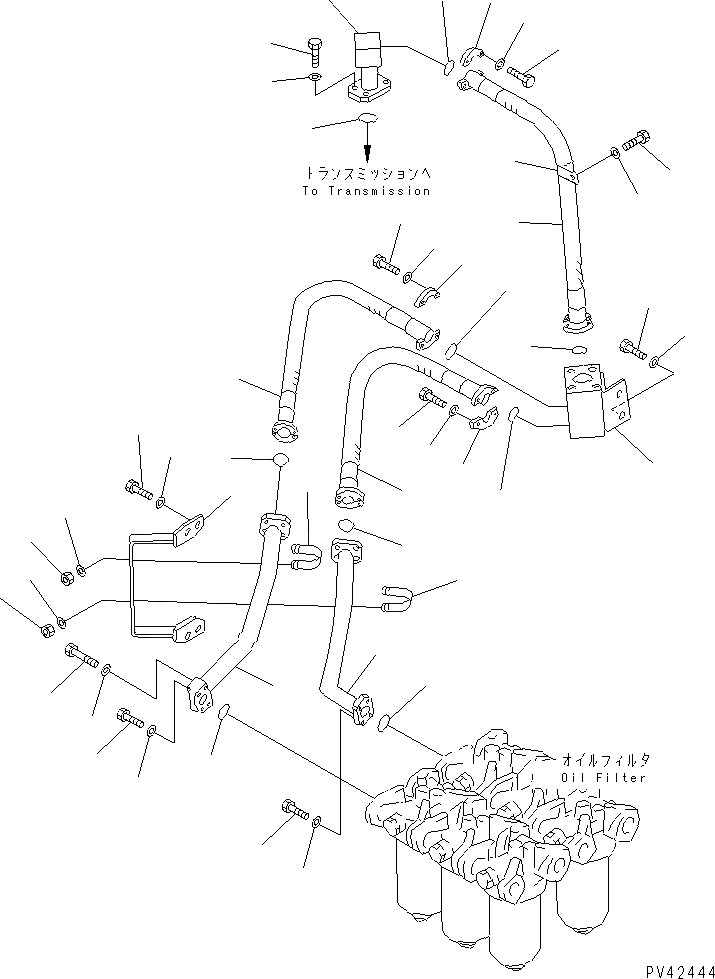 トランスミッションへ
To Transmission

オイルフィルタ
Oil Filter

PV42444