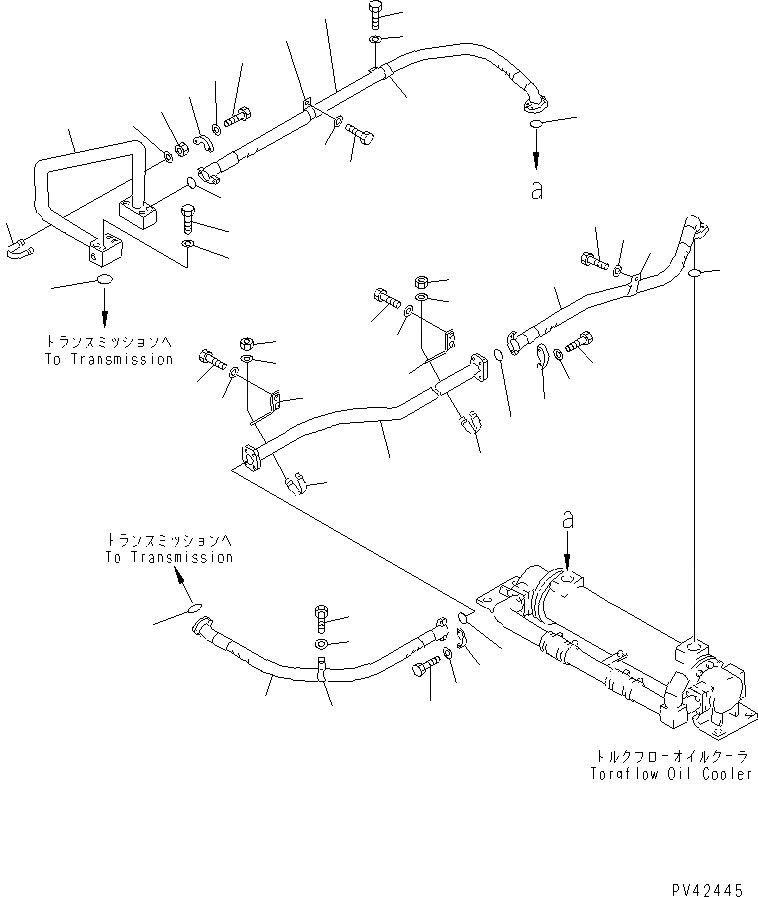 a

トランスミッションへ
To Transmission

トランスミッションへ
To Transmission

a

トルクフローオイルクーラ
Torqflow Oil Cooler

PV42445