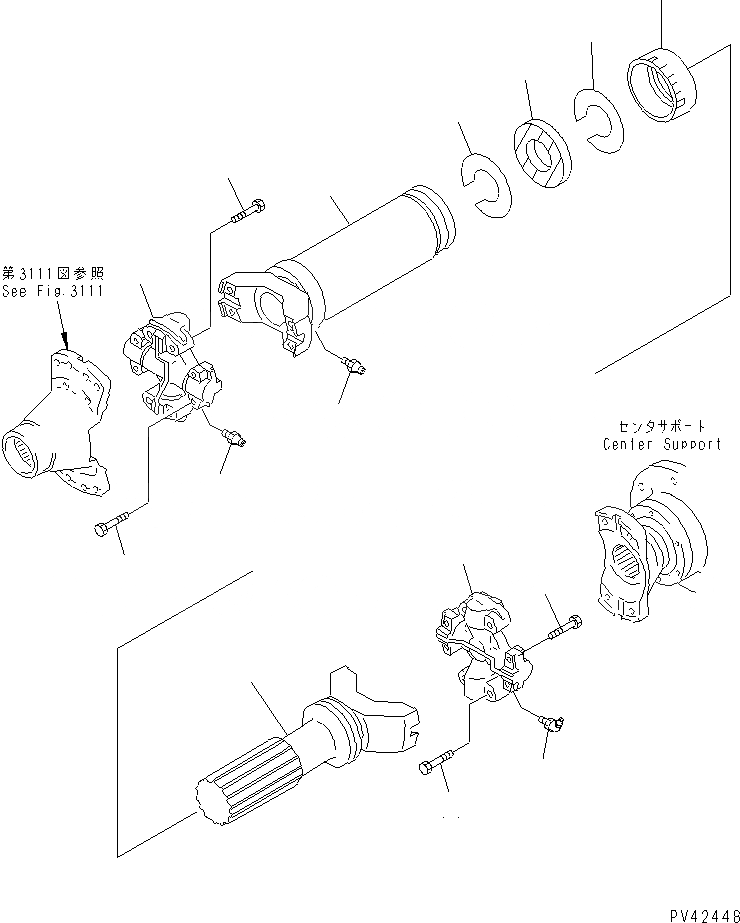 第3111図参照
See Fig.3111

センタサポート
Center Support

PV42446