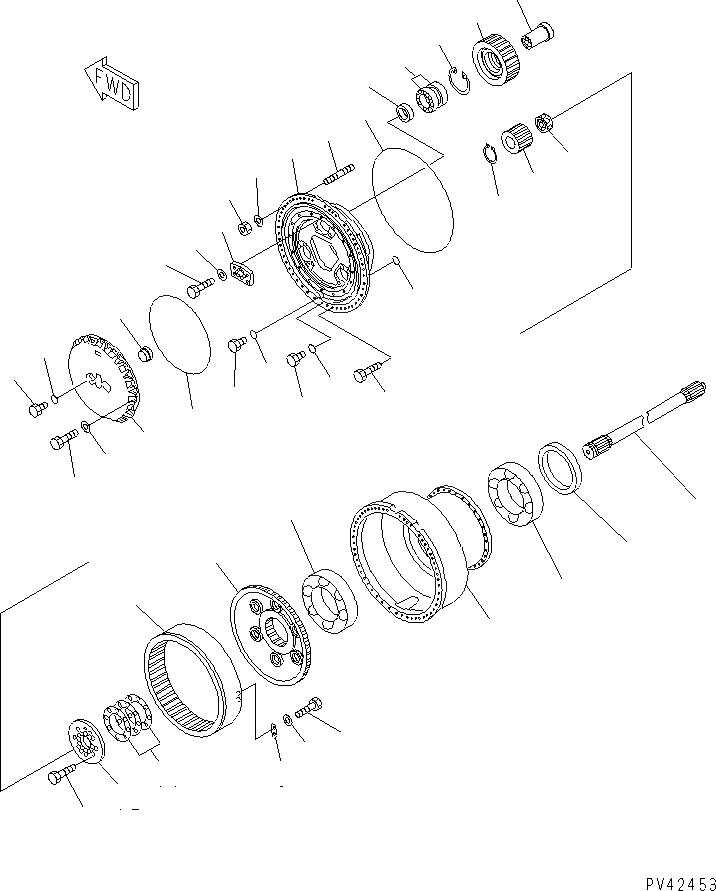 FWD

PV42453