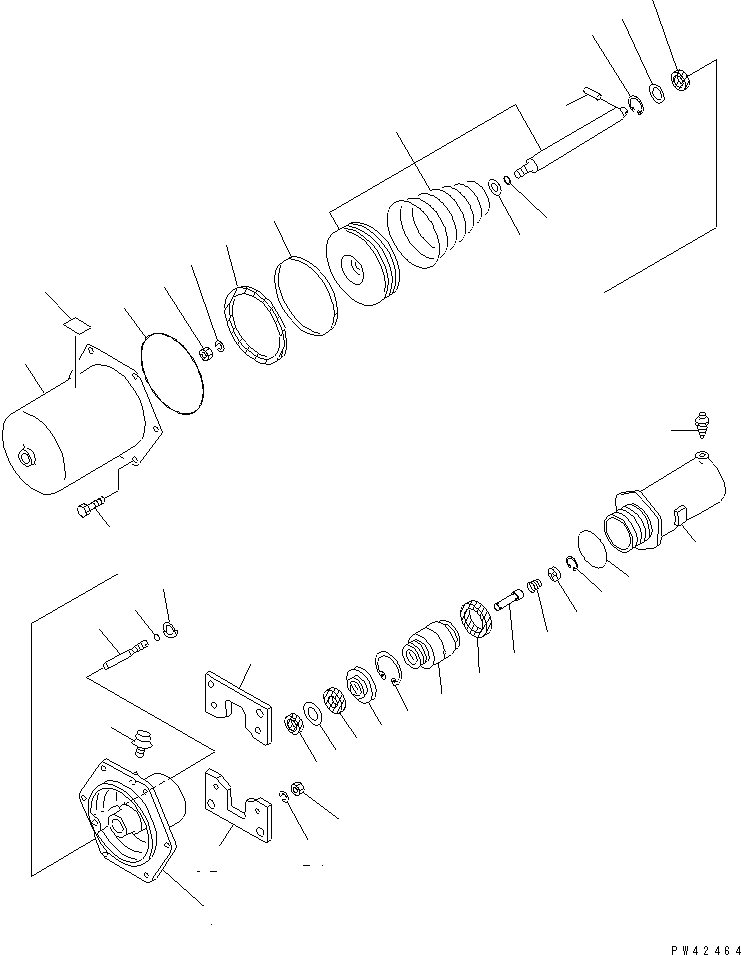 PW42464