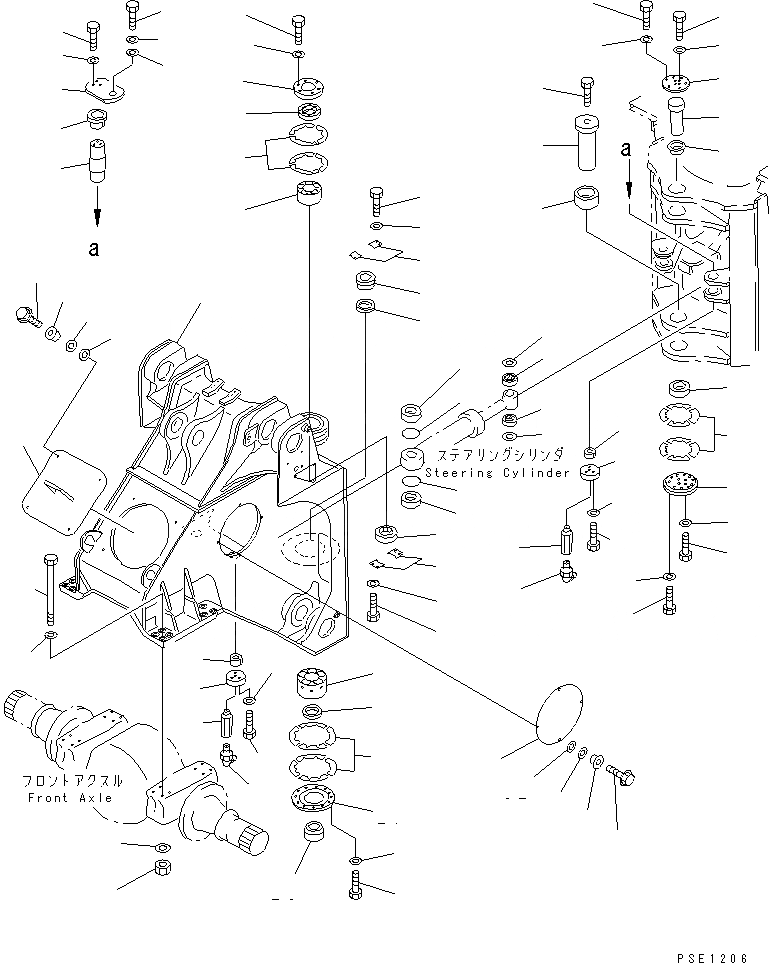 a

a

ステアリングシリンダ
Steering Cylinder

フロントアクスル
Front Axle

PSE1206