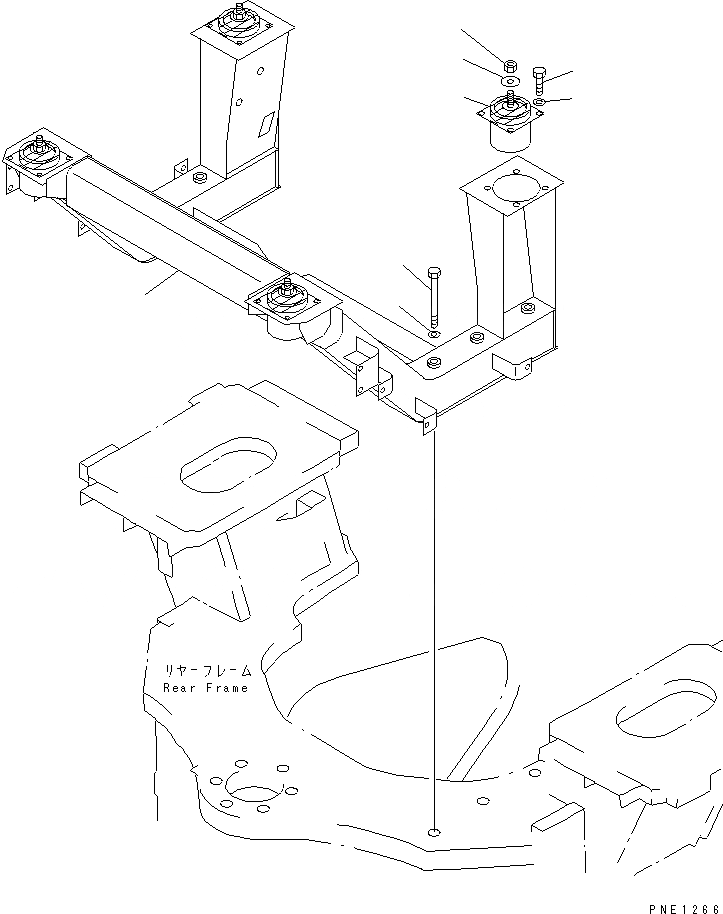 リヤーフレーム
Rear Frame

PNE1266