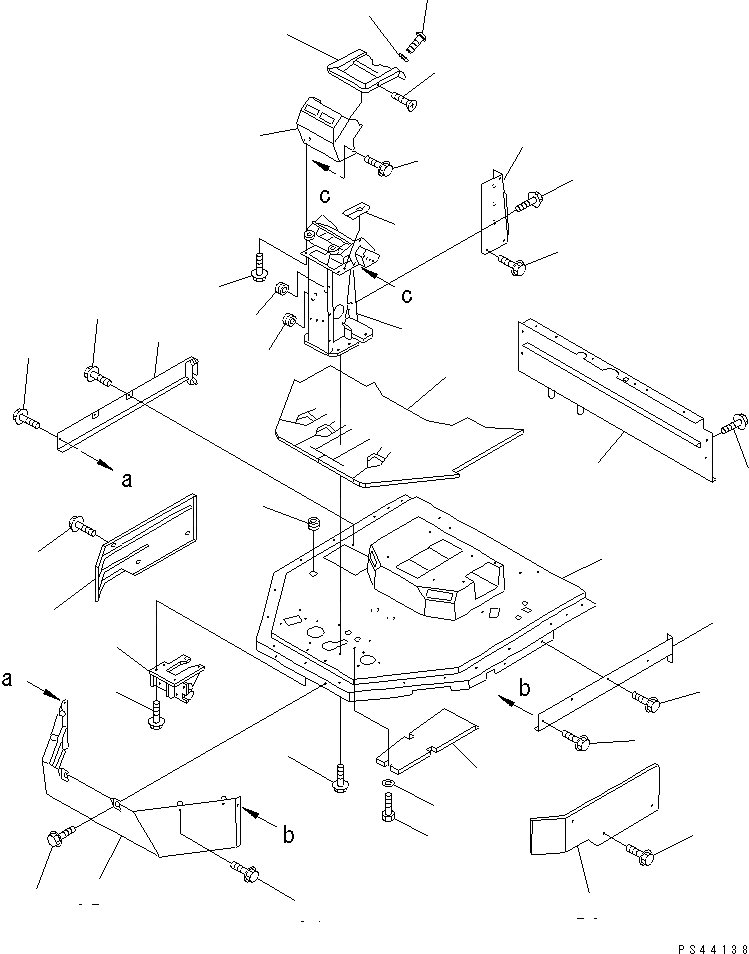 c
c
a
a
b
b
PS44138