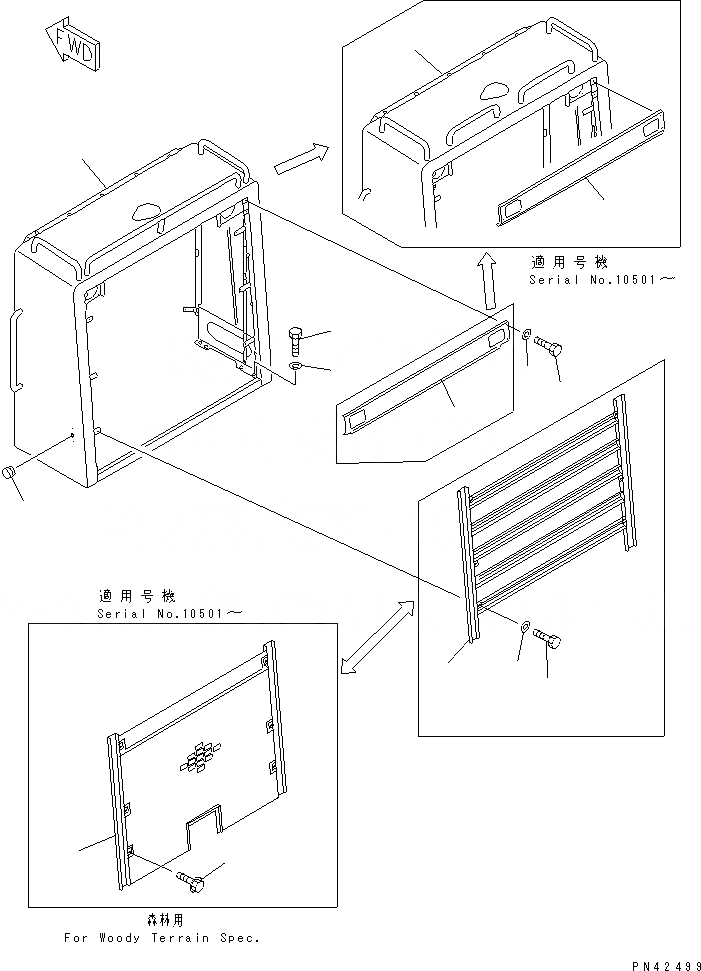 FWD

適用号機
Serial No.10501～

適用号機
Serial No.10501～

森林用
For Woody Terrain Spec.

PN42499