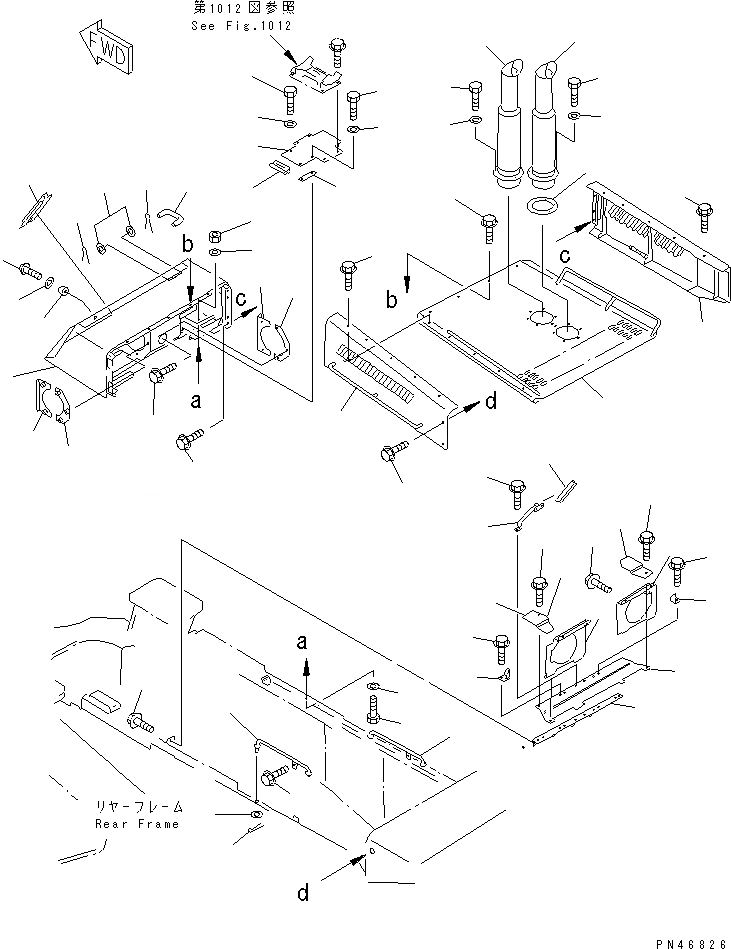 第1012図参照
See Fig.1012

FWD

b
c
a
b
c
d
a
リヤーフレーム
Rear Frame
d

PN46826