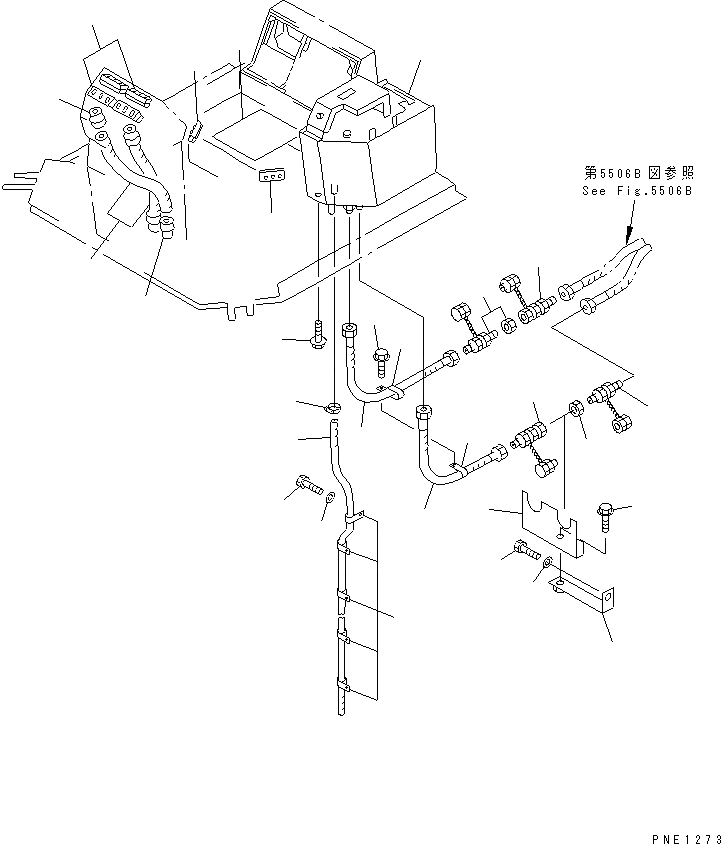 第5506B図参照
See Fig.5506B

PNE1273