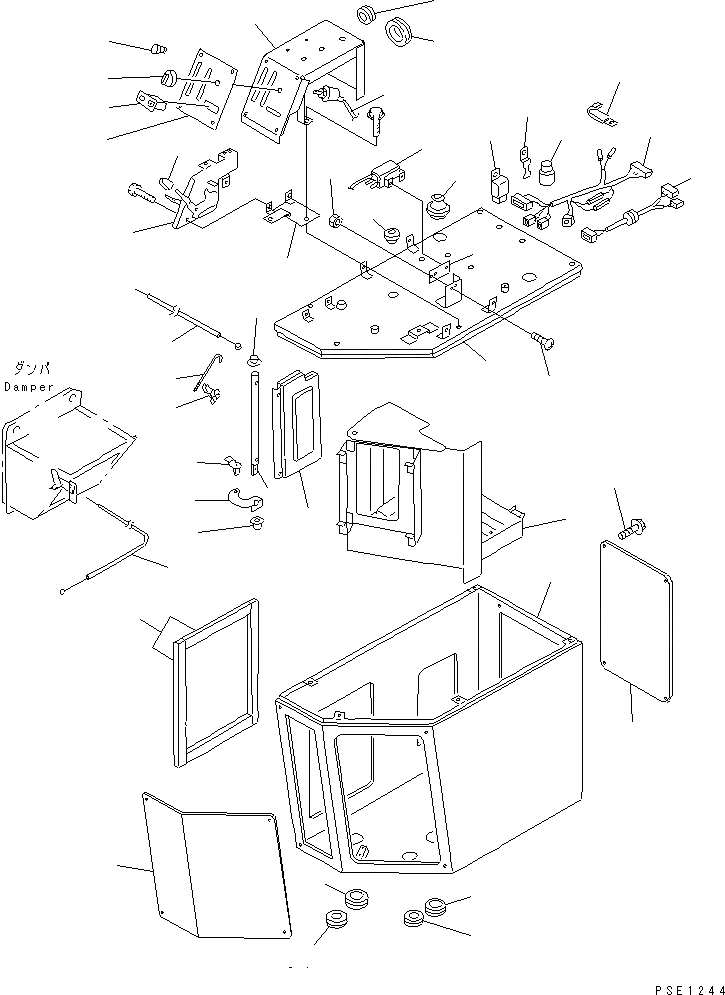 ダンパ
Damper

PSE1244