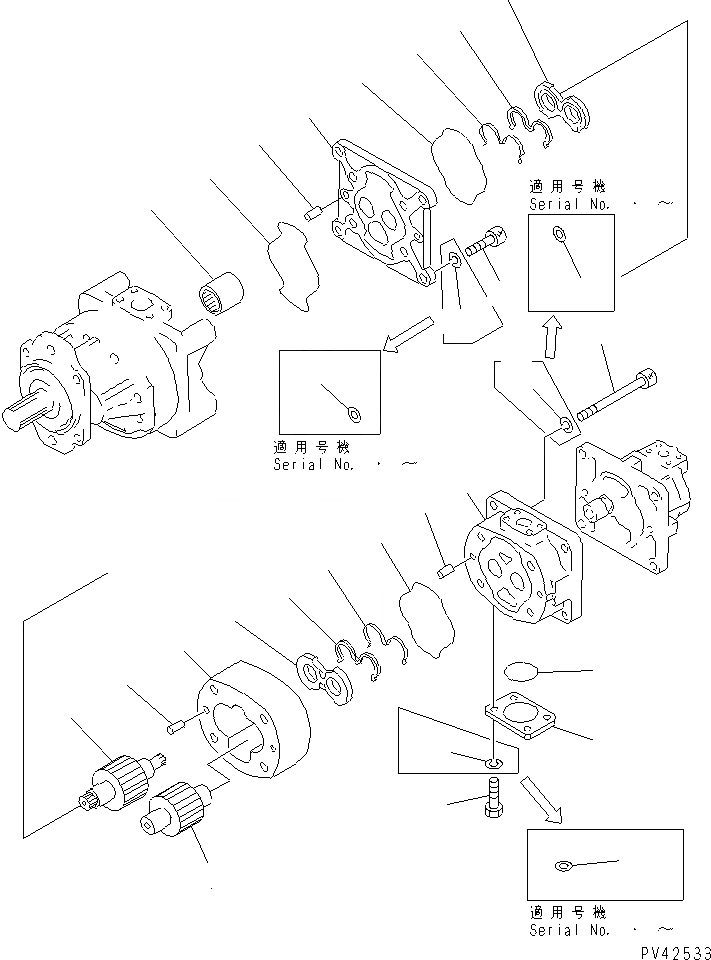 適用号機
Serial No. ・ ～

適用号機
Serial No. ・ ～

適用号機
Serial No. ・ ～

PV42533