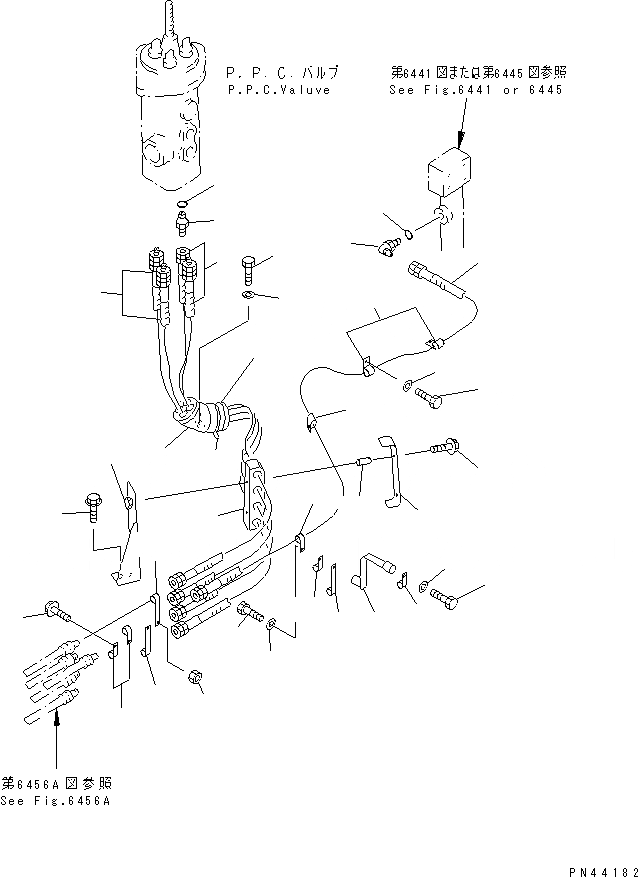 P. P. C. バルブ
P.P.C.Valuve

第6441図または第6445図参照
See Fig.6441 or 6445

第6456A図参照
See Fig.6456A

PN44182