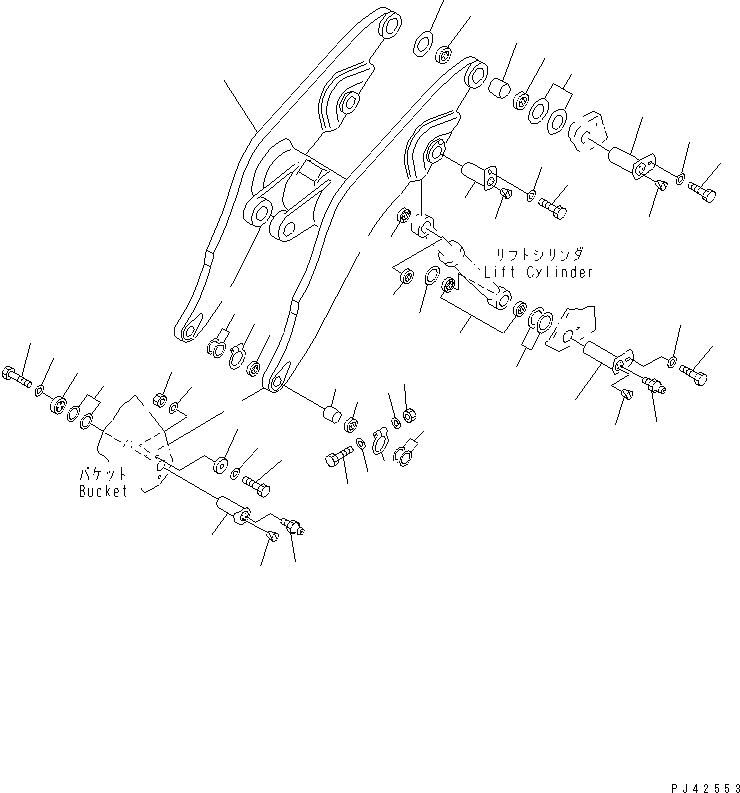 リフトシリンダ
Lift Cylinder

バケット
Bucket

PJ42553