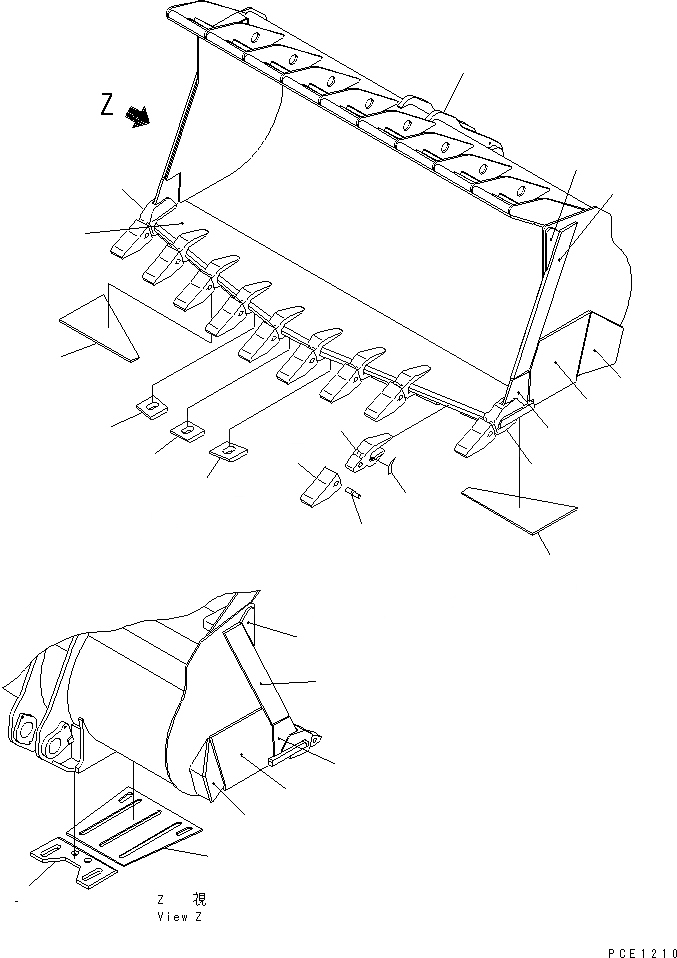 Z

Z 視
View Z

PCE1210