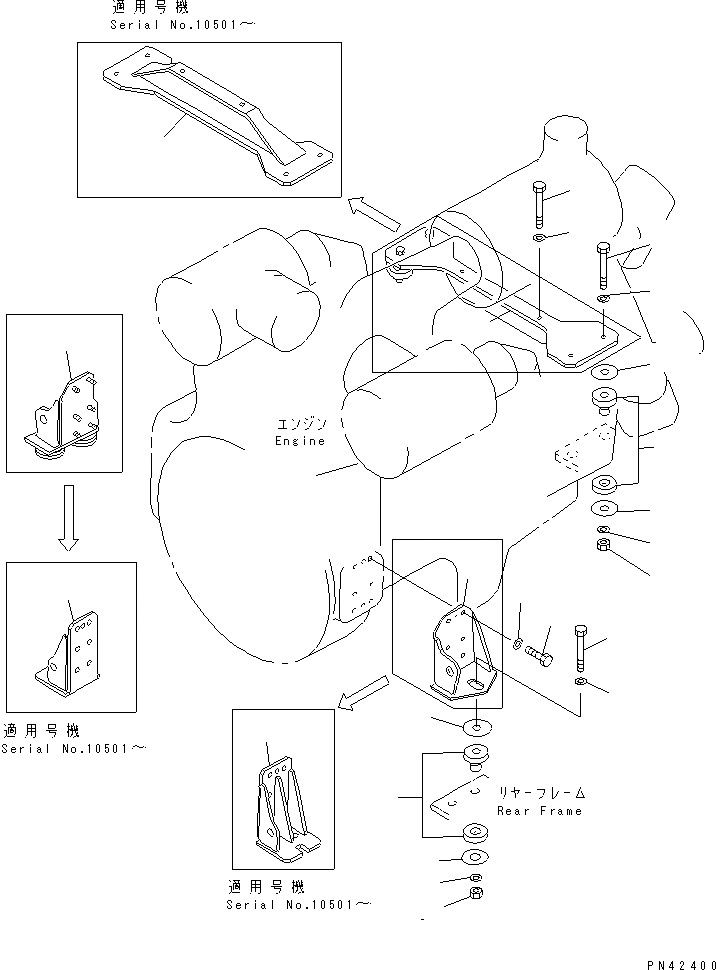 適用号機
Serial No.10501～

エンジン
Engine

適用号機
Serial No.10501～

リヤーフレーム
Rear Frame

適用号機
Serial No.10501～

PN42400