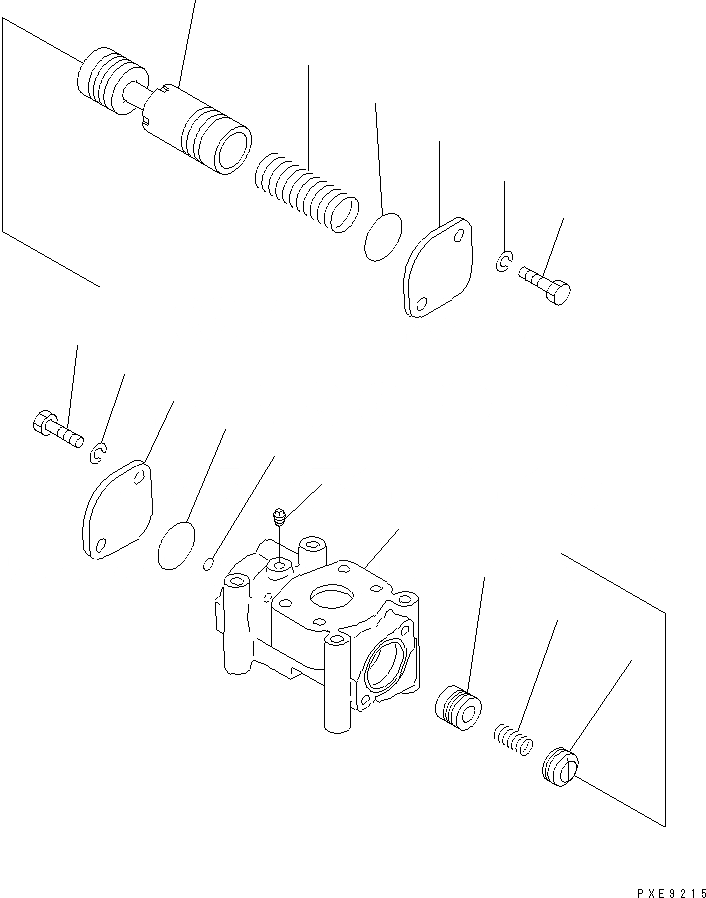 PXE9215