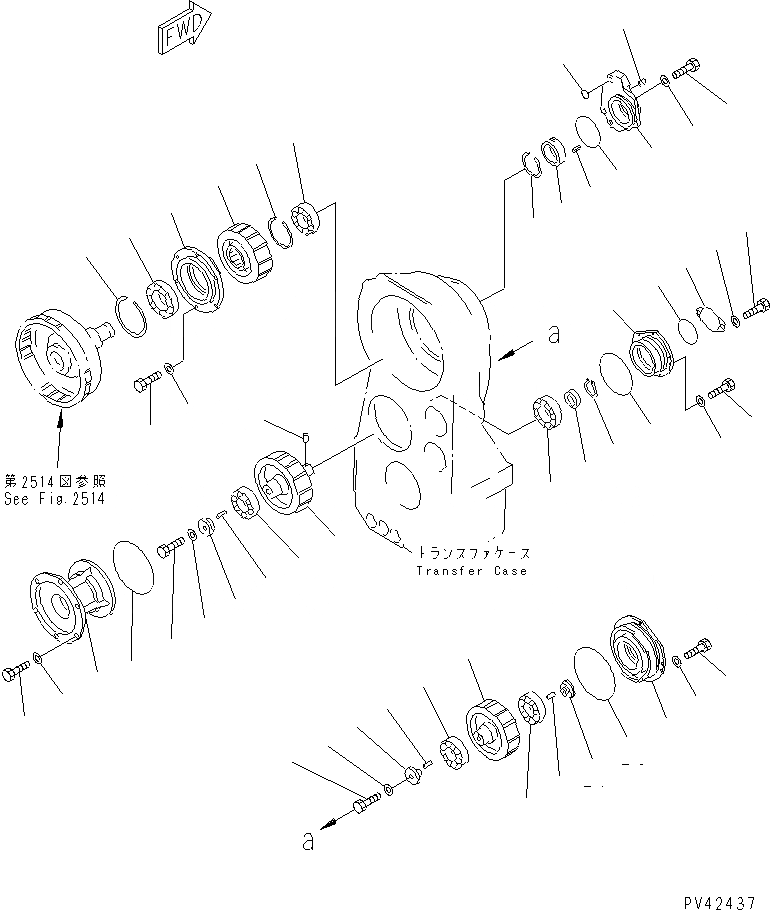 FWD

a

第2514図参照
See Fig.2514

トランスファケース
Transfer Case

a

PV42437