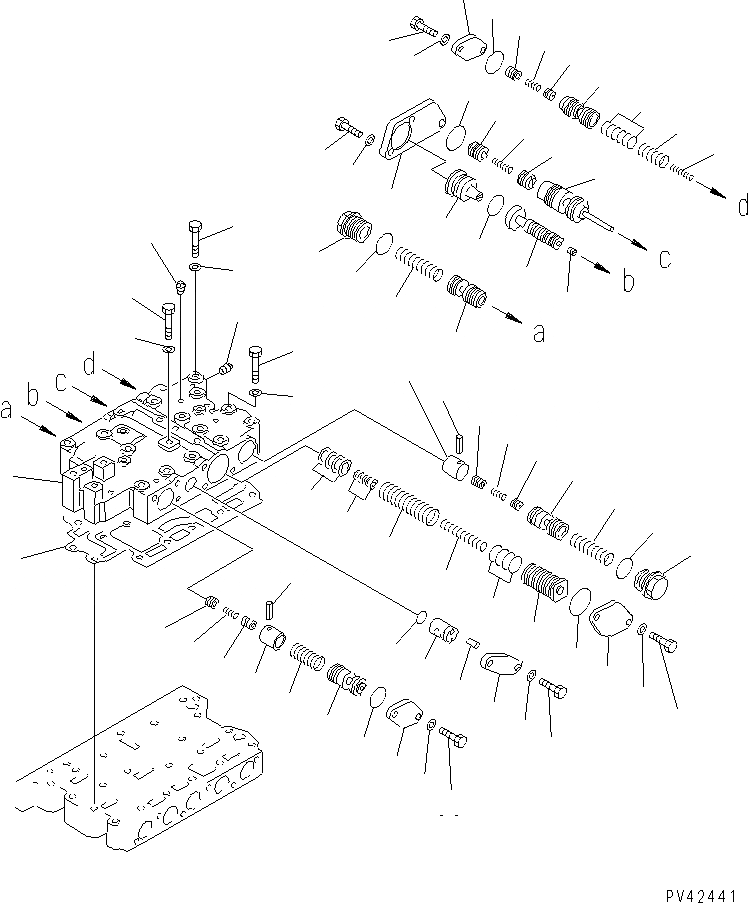 d
c
b
a
d
c
b
a
PV42441