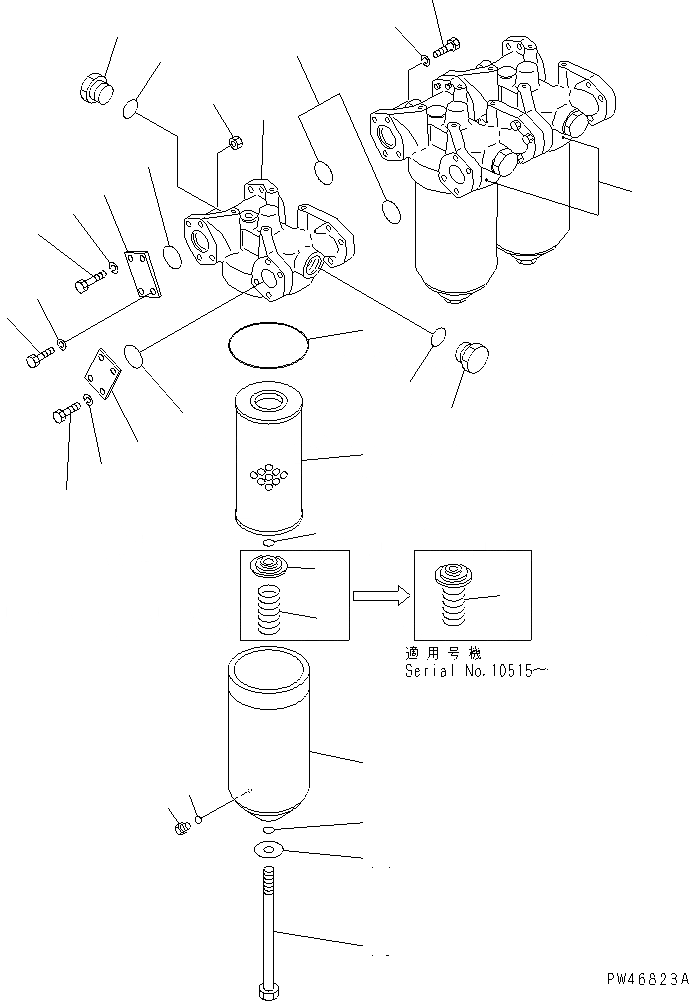 適用号機
Serial No.10515～

PW46823A