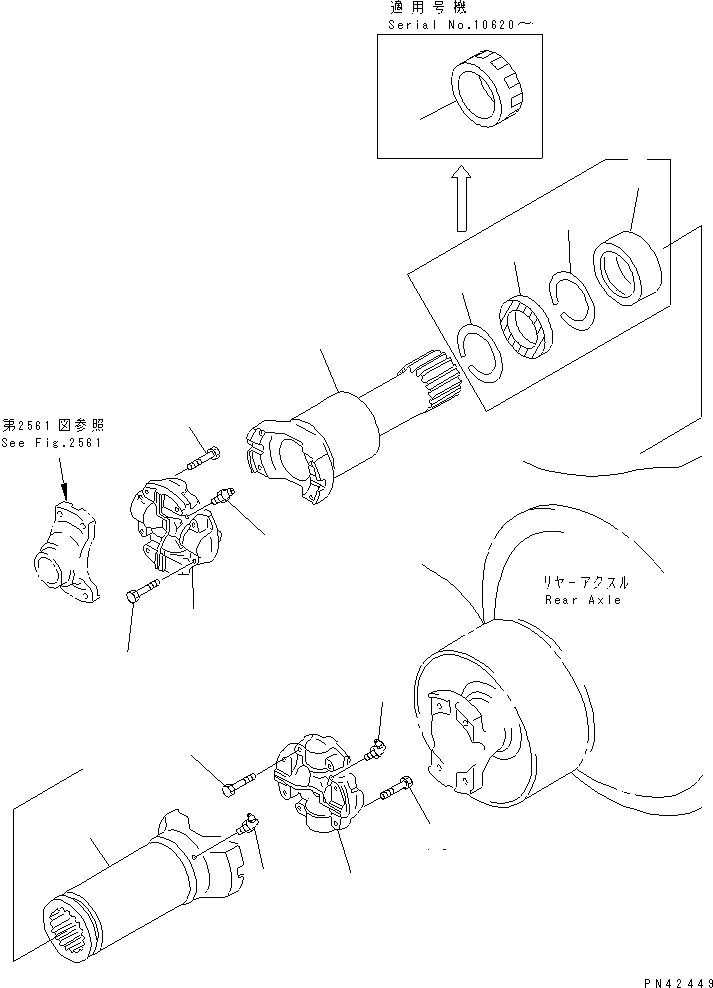 適用号機
Serial No.10620～

第2561図参照
See Fig.2561

リヤーアクスル
Rear Axle

PN42449