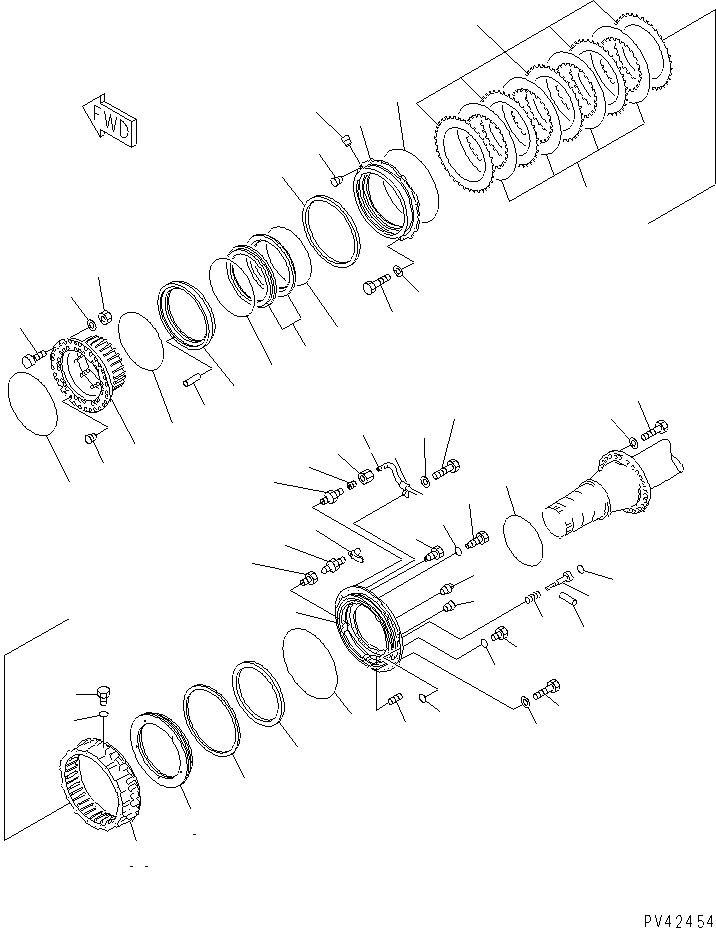 FWD

PV42454