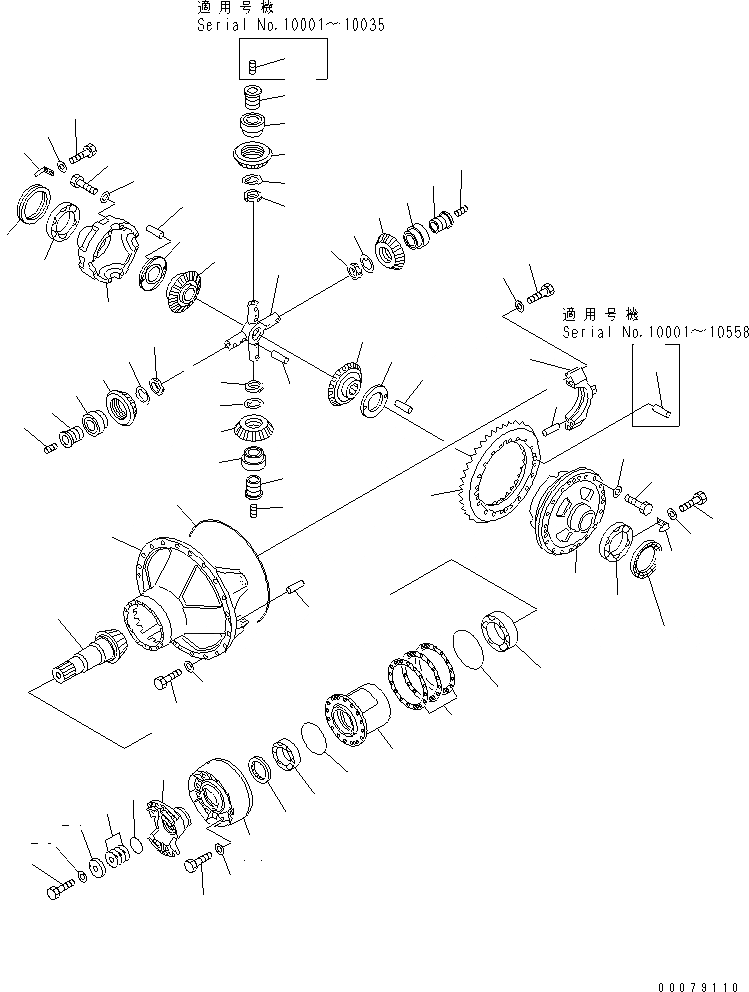 適用号機
Serial No.10001～10035

適用号機
Serial No.10001～10558

00079110