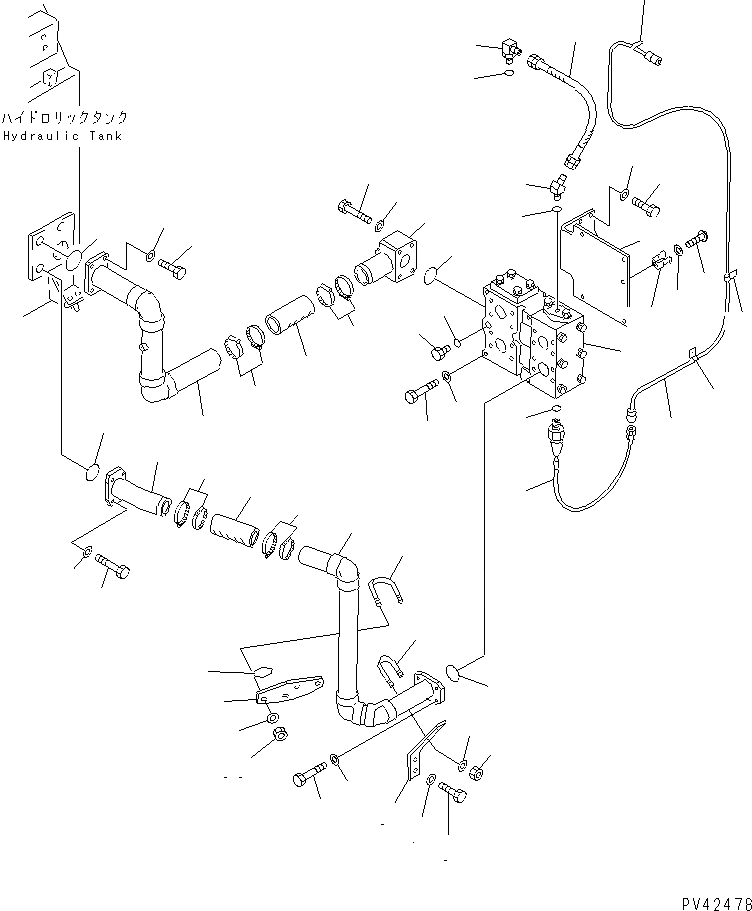 ハイドロリックタンク
Hydraulic Tank

PV42476