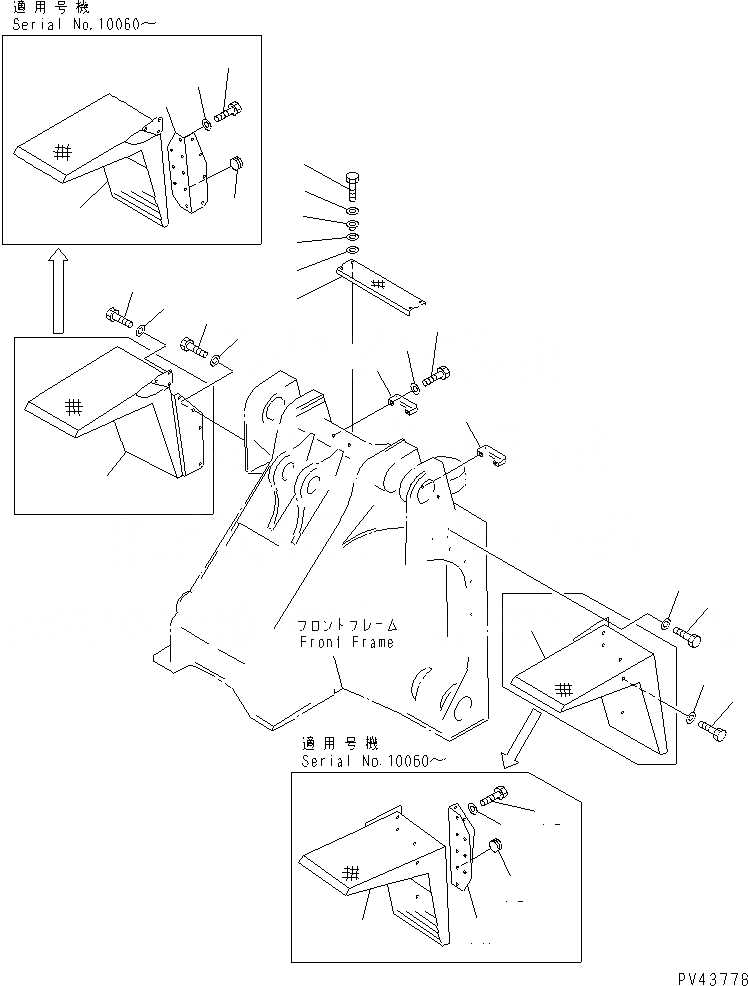 適用号機
Serial No.10060～

フロントフレーム
Front Frame

適用号機
Serial No.10060～

PV43778