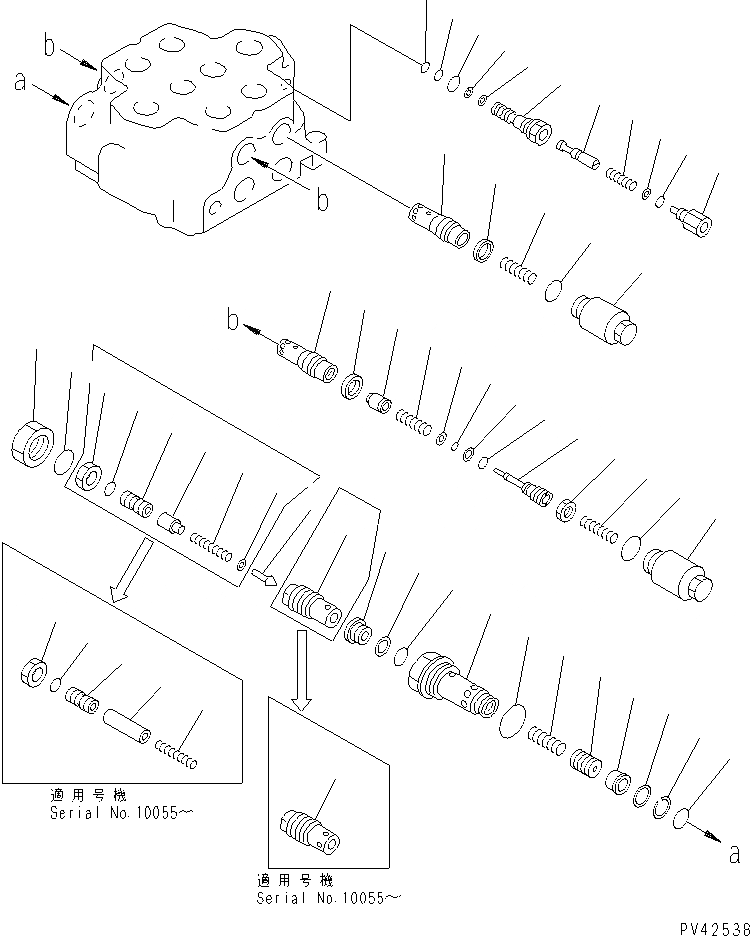 b
a
b
b
適用号機
Serial No.10055～
適用号機
Serial No.10055～
a
PV42538