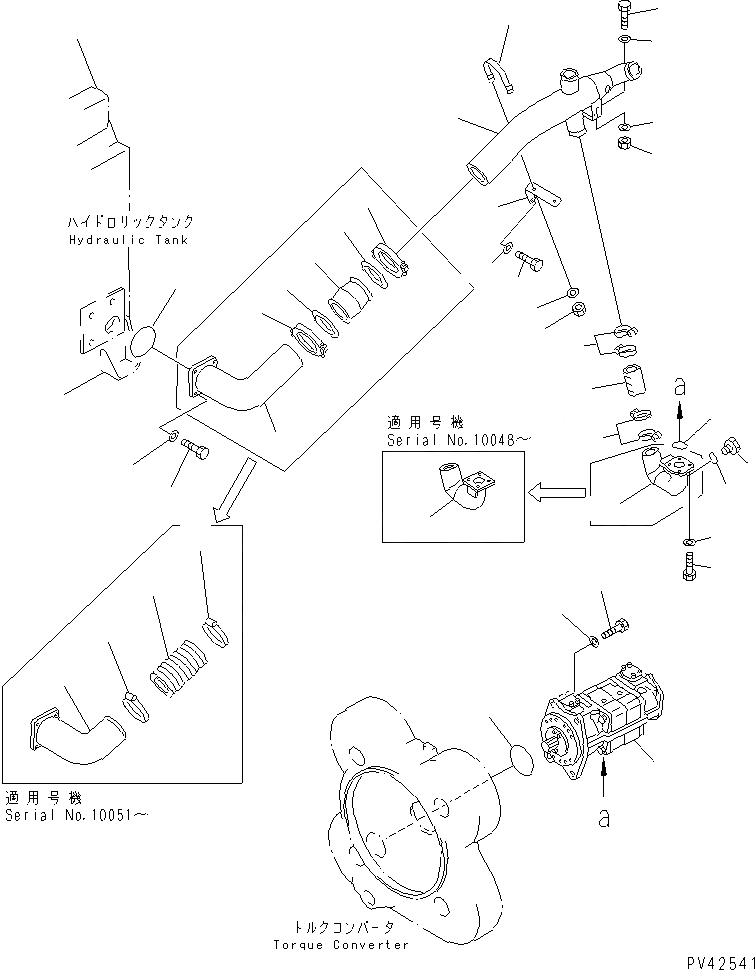 ハイドロリックタンク
Hydraulic Tank

a

適用号機
Serial No.10048～

適用号機
Serial No.10051～

a

トルクコンバータ
Torque Converter

PV42541