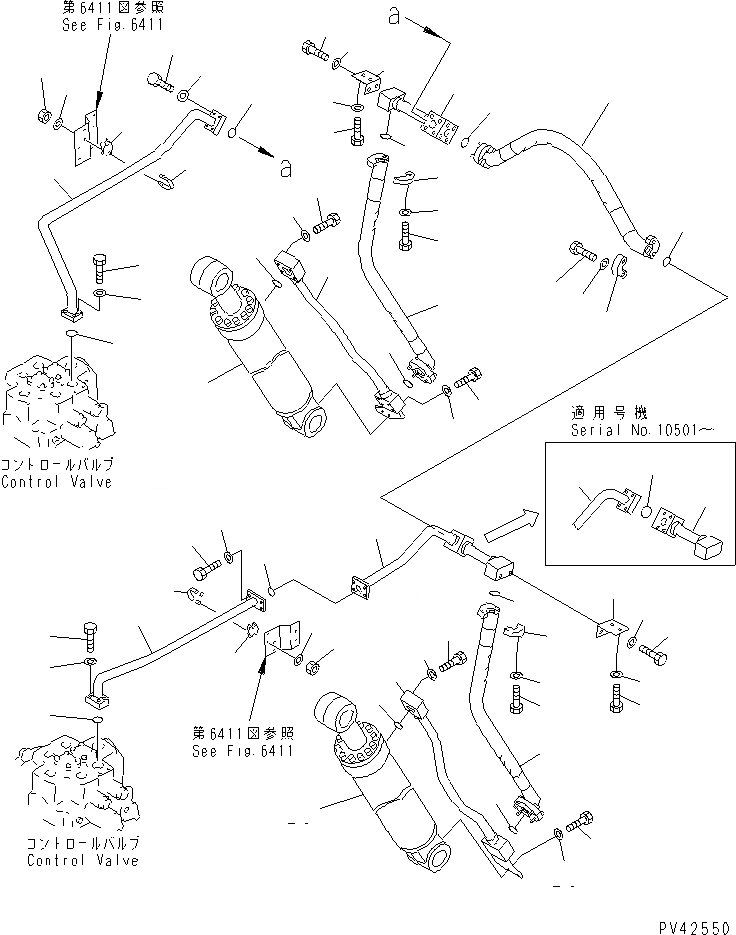 第6411図参照
See Fig.6411

a

a

コントロールバルブ
Control Valve

適用号機
Serial No.10501～

第6411図参照
See Fig.6411

コントロールバルブ
Control Valve

PV42550