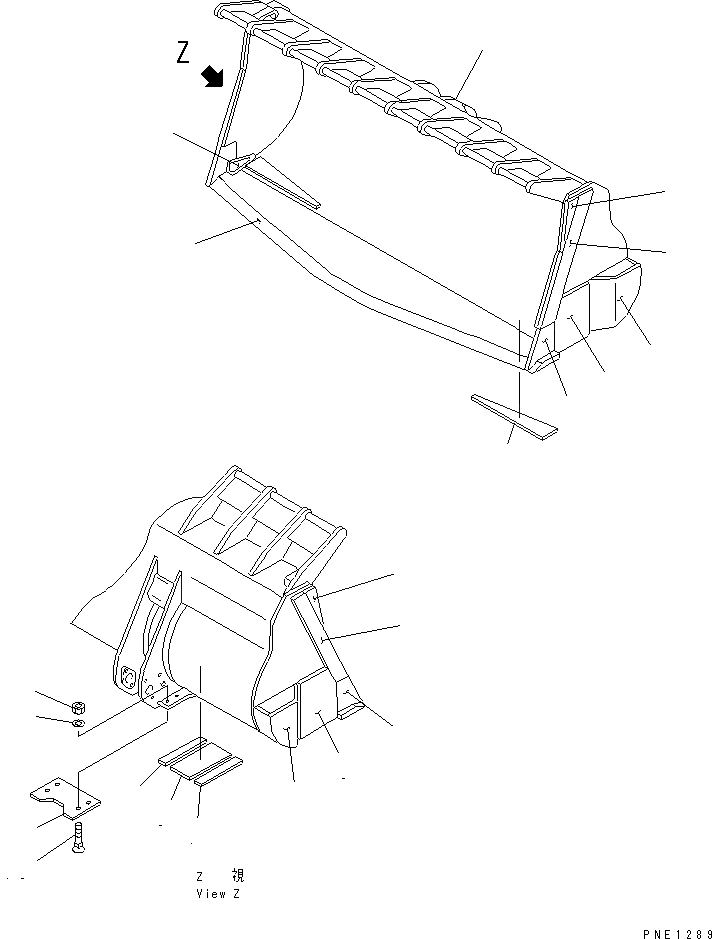 Z

Z 視
View Z

PNE1289