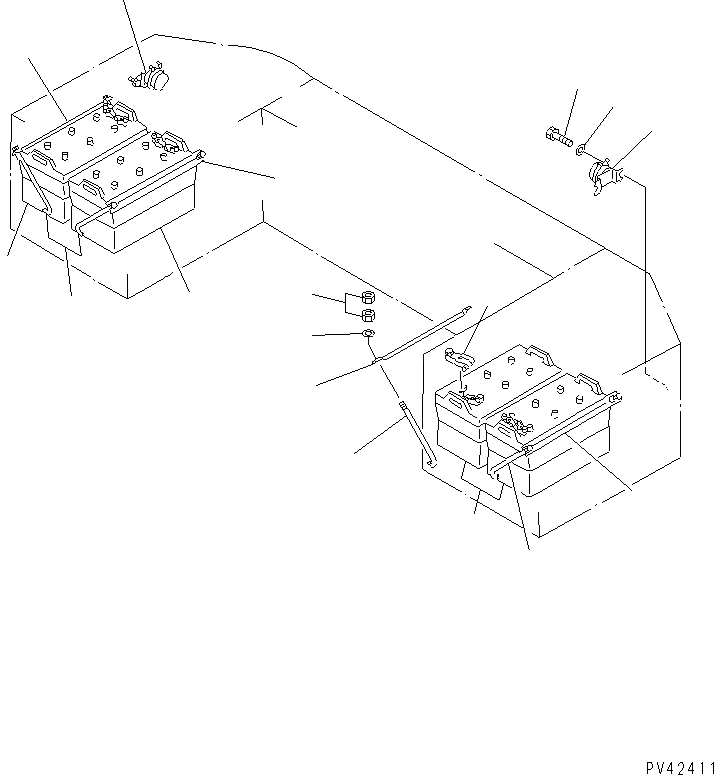 PV42411