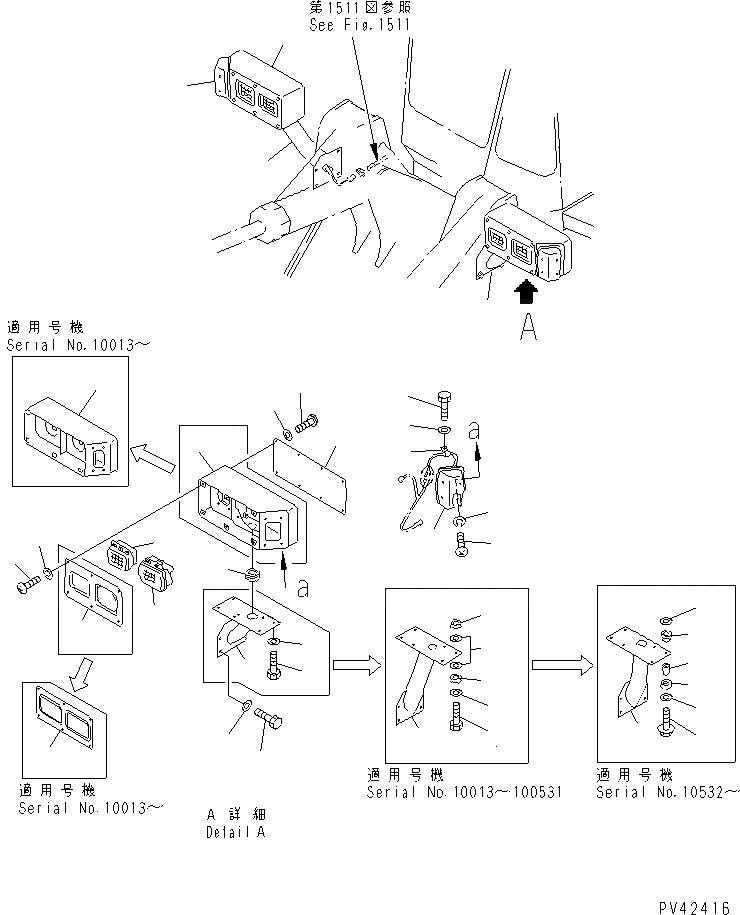 第1511図参照
See Fig.1511

A

適用号機
Serial No.10013～

a

a

適用号機
Serial No.10013～

A 詳細
Detail A

適用号機
Serial No.10013～100531

適用号機
Serial No.10532～

PV42416