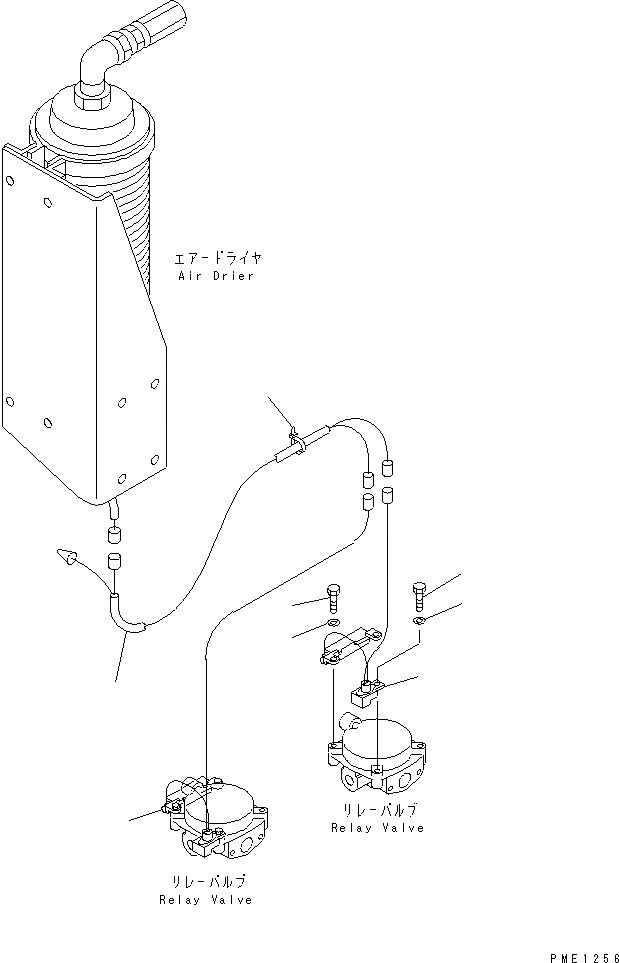 エアードライヤ
Air Drier

リレーバルブ
Relay Valve

リレーバルブ
Relay Valve

PME1256