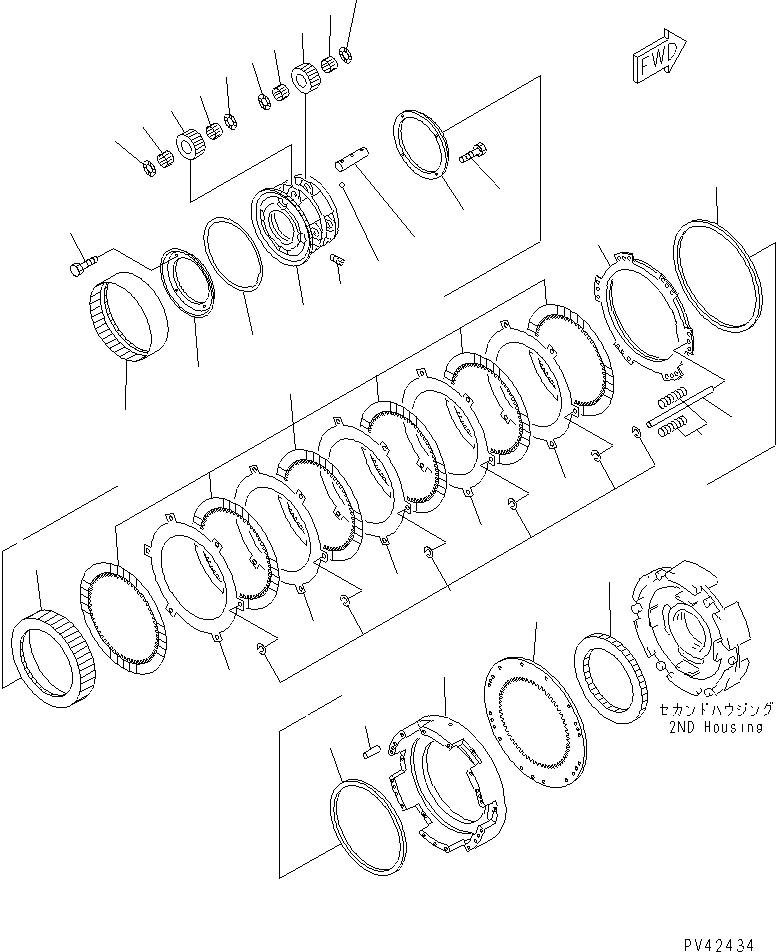 FWD

セカンドハウジング
2ND Housing

PV42434