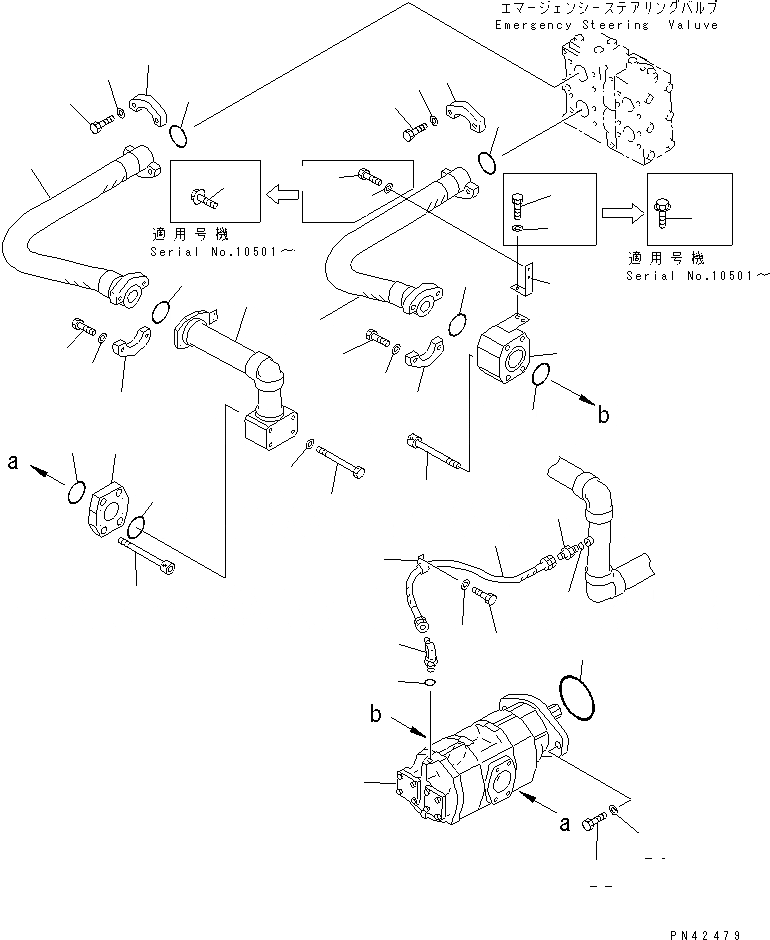 エマージェンシーステアリングバルブ
Emergency Steering Valuve

適用号機
Serial No.10501～

適用号機
Serial No.10501～

b

a

b

a

PN42479