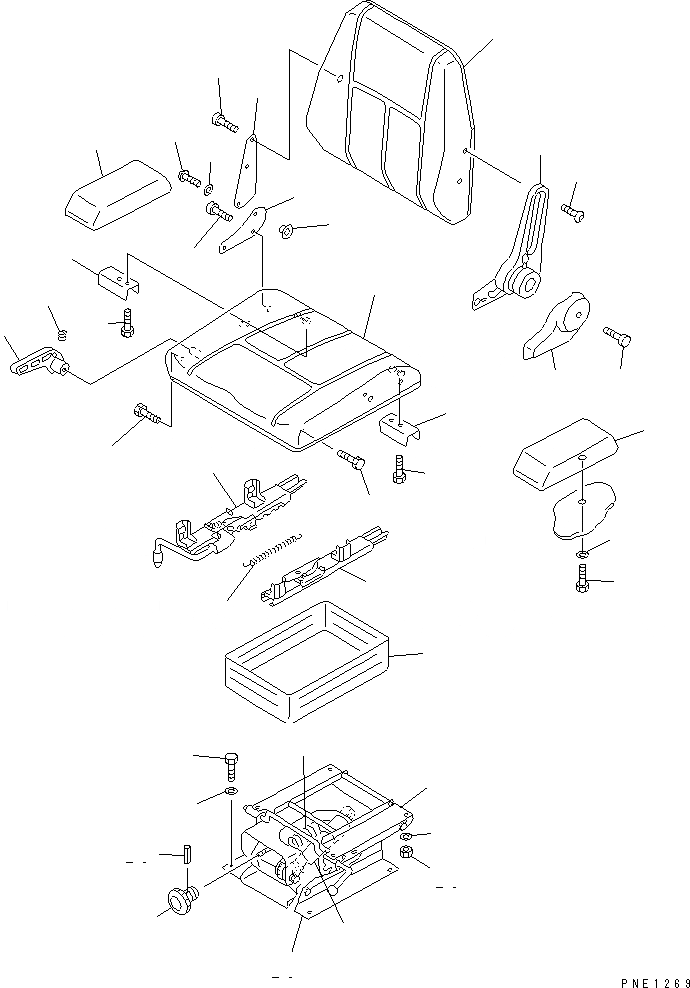 PNE1269